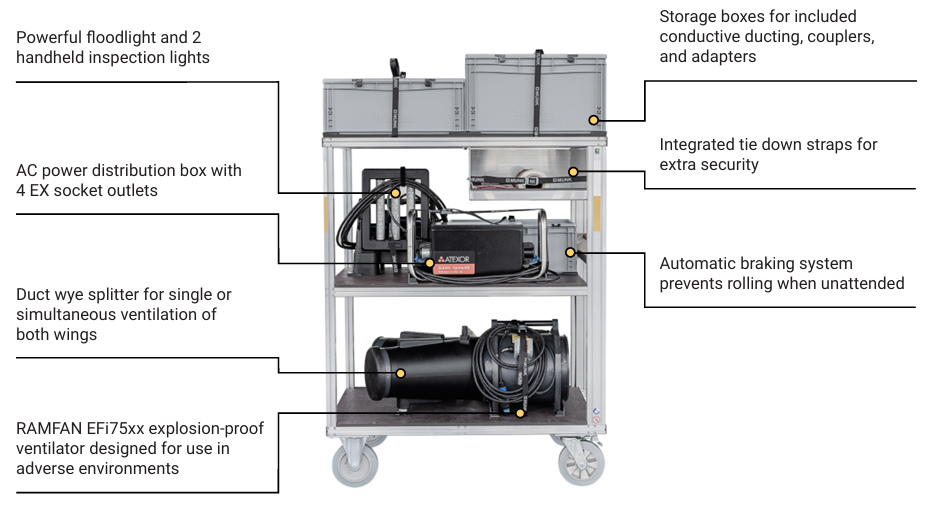 Powerful floodlight and 2 handheld inspection lights

AC power distribution box with 4 EX socket outlets

Duct wye splitter for single or simultaneous ventilation of both wings

RAMFAN EFi75xx explosion-proof ventilator designed for use in adverse environments

Storage boxes for included conductive ducting, couplers, and adapters

Integrated tie down straps for extra security

Automatic braking system prevents rolling when unattended

ATEXOR